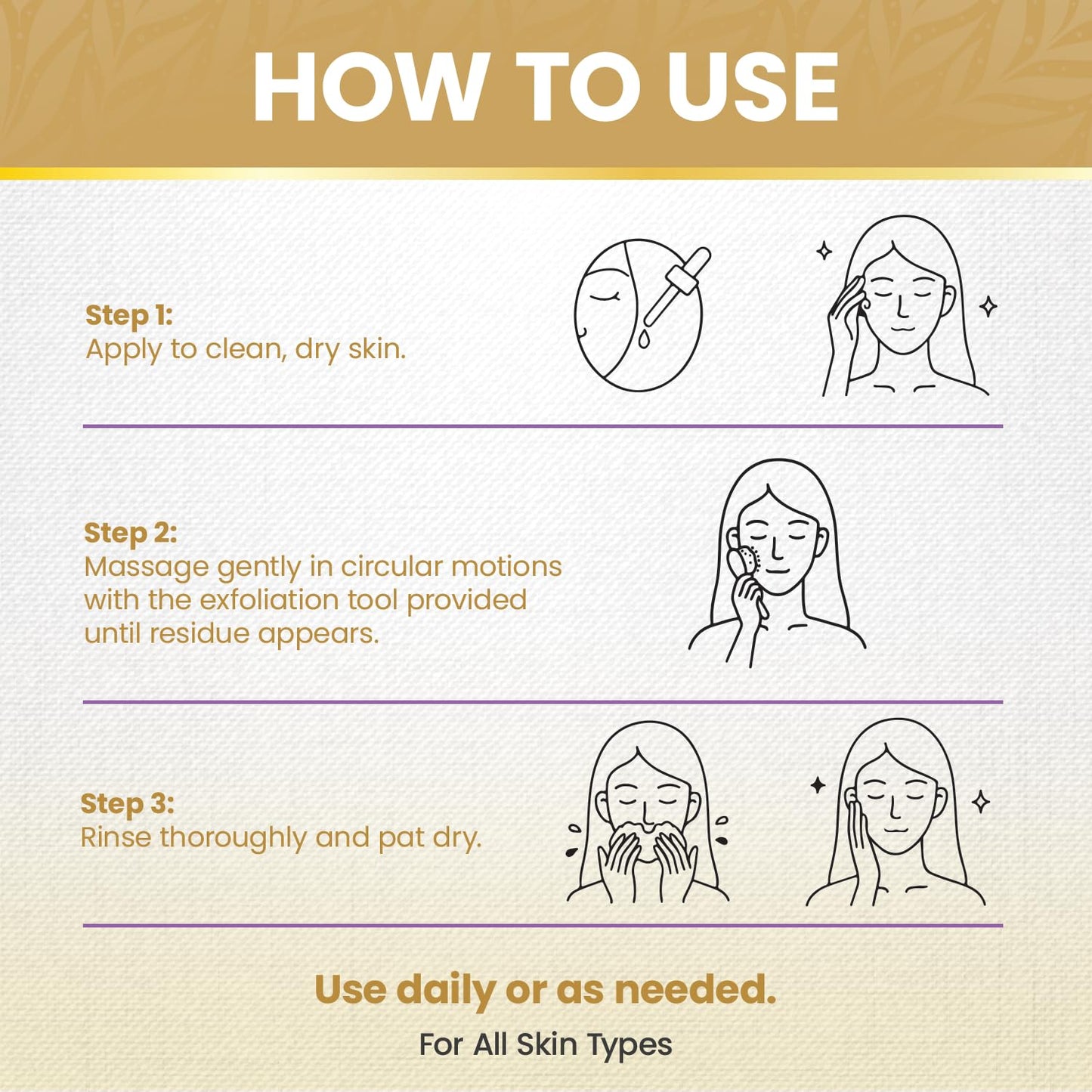 HOW TO USE

Step 1:
Apply to clean, dry skin.

Step 2:
Massage gently in circular motions with the exfoliation tool provided until residue appears.

Step 3:
Rinse thoroughly and pat dry.

Use daily or as needed.

For All Skin Types